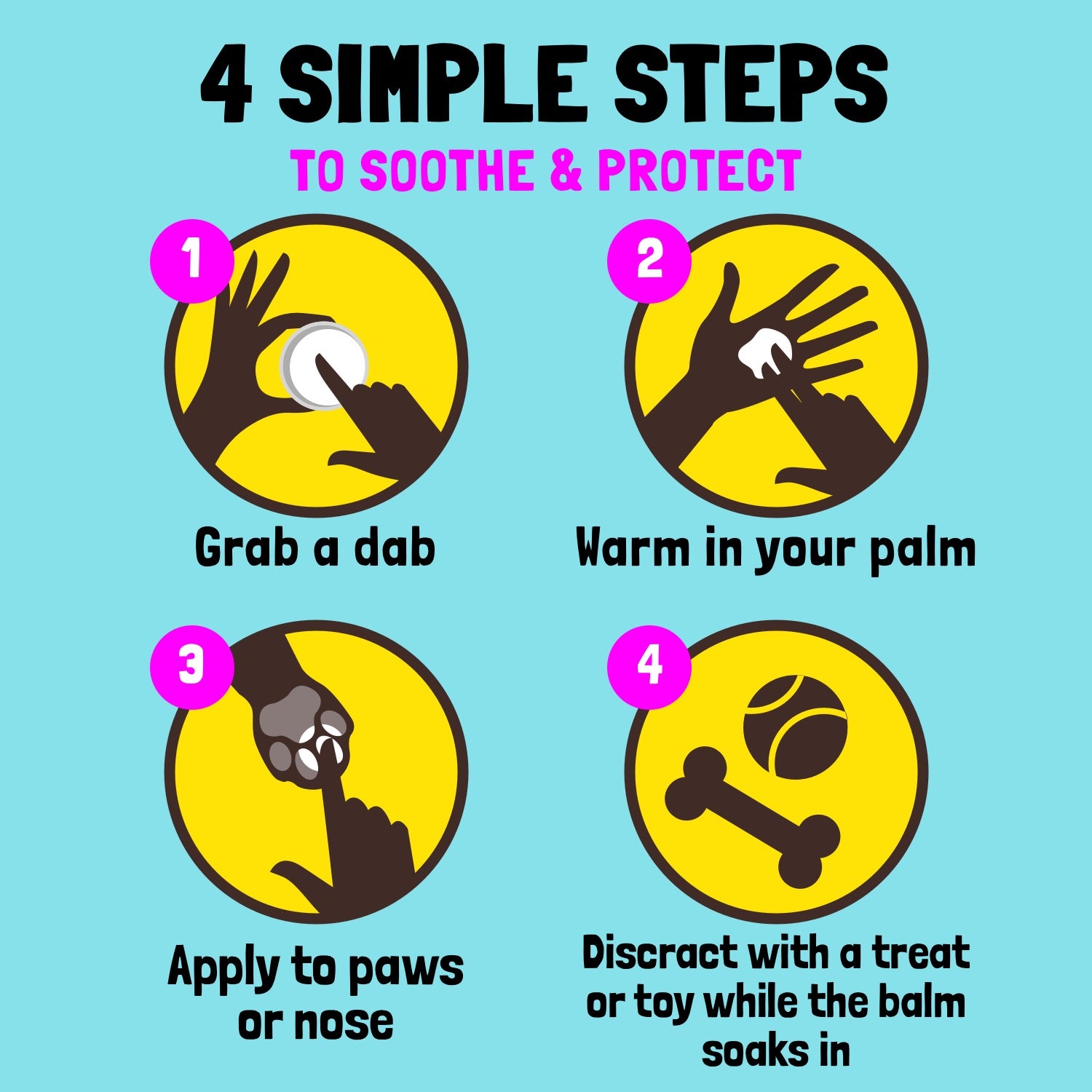 4 SIMPLE STEPS

TO SOOTHE & PROTECT

1

Grab a dab

2

Warm in your palm

3

Apply to paws or nose

4

Discract with a treat or toy while the balm soaks in